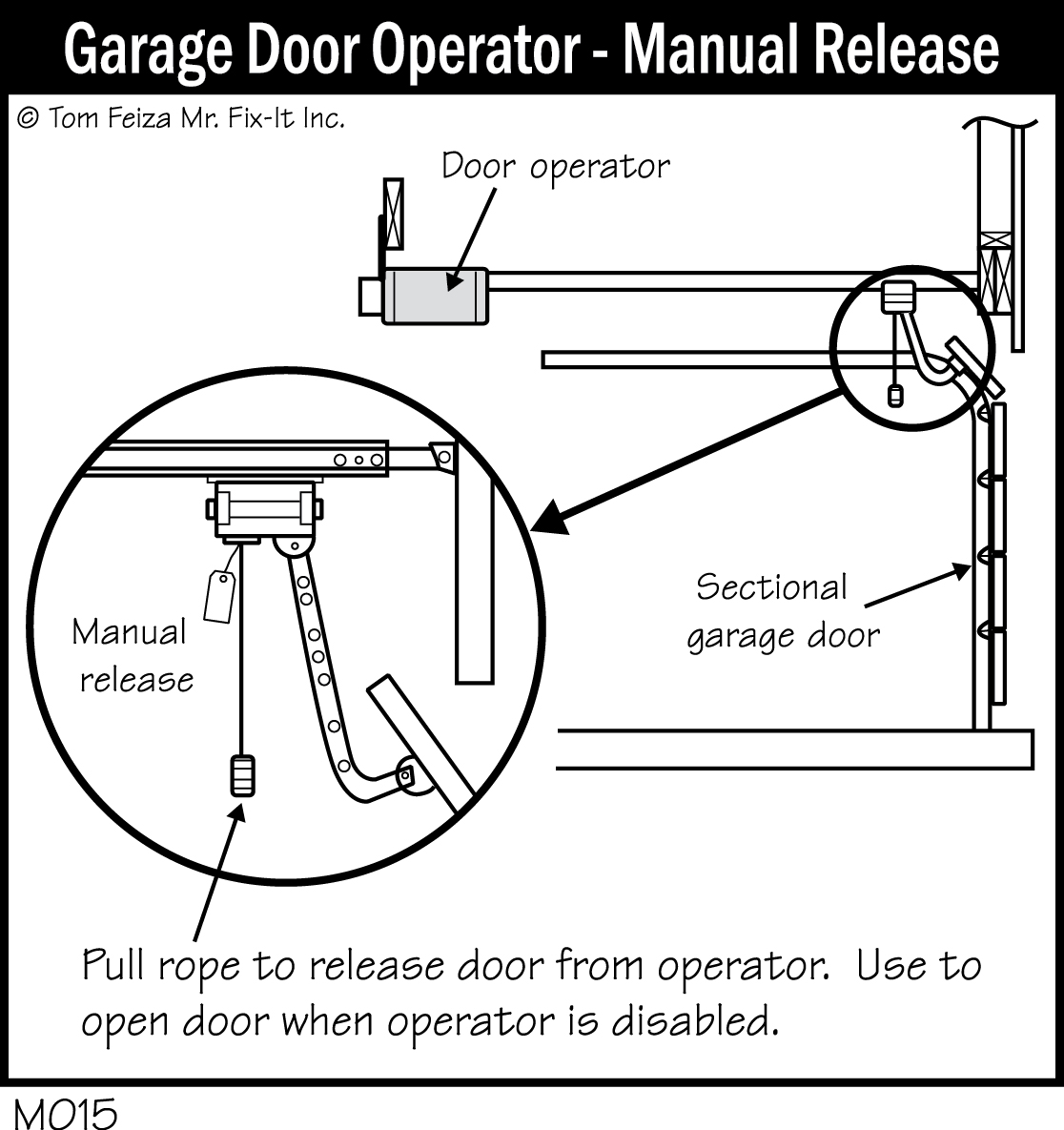 Garage Door Operator - Manual Release

© Tom Feiza Mr. Fix-It Inc.

Door operator

Manual release

Sectional garage door

Pull rope to release door from operator. Use to open door when operator is disabled.

M015