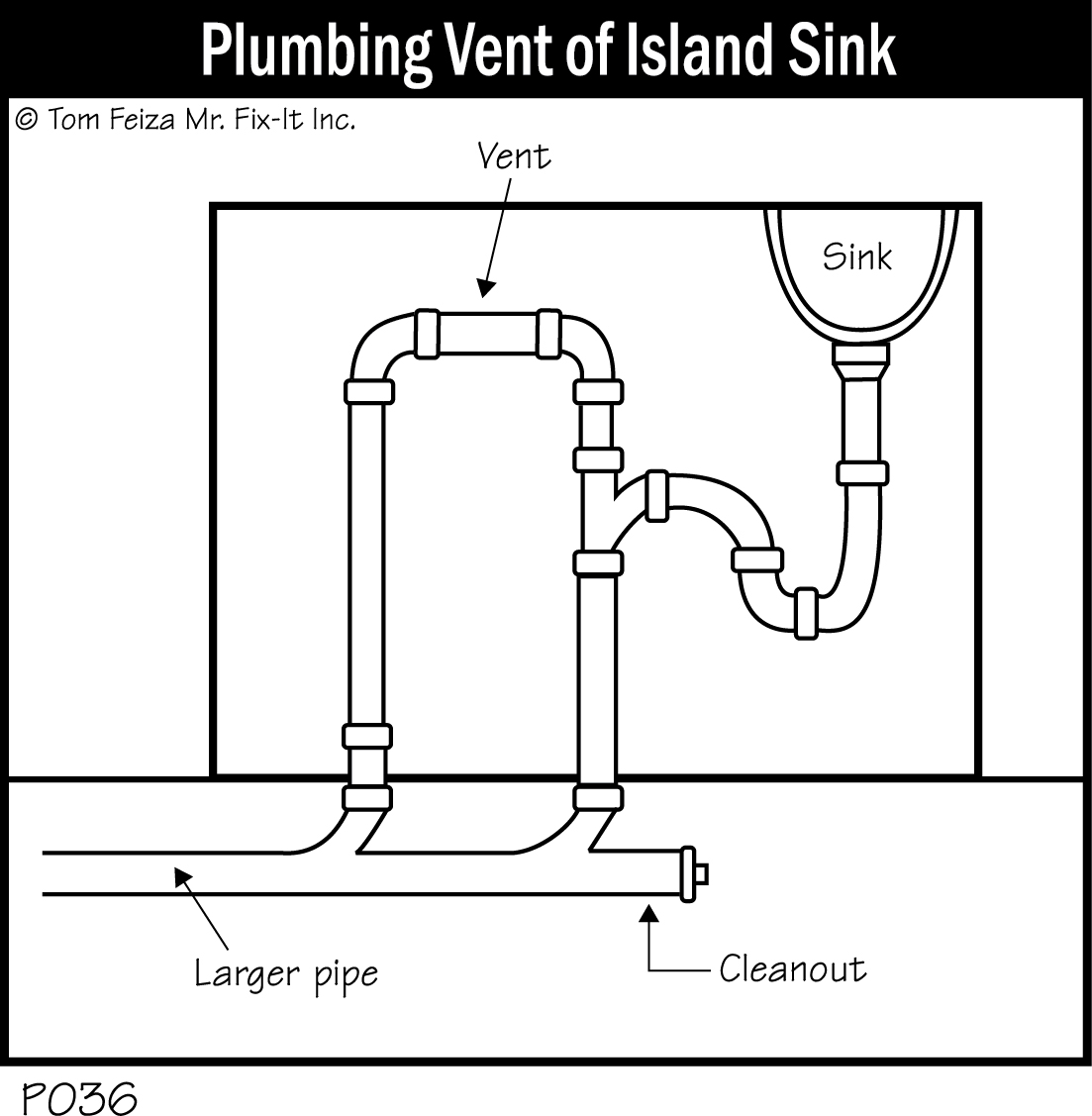 Plumbing Vent of Island Sink

© Tom Feiza Mr. Fix-It Inc.

Vent

Sink

Larger pipe

Cleanout

P036