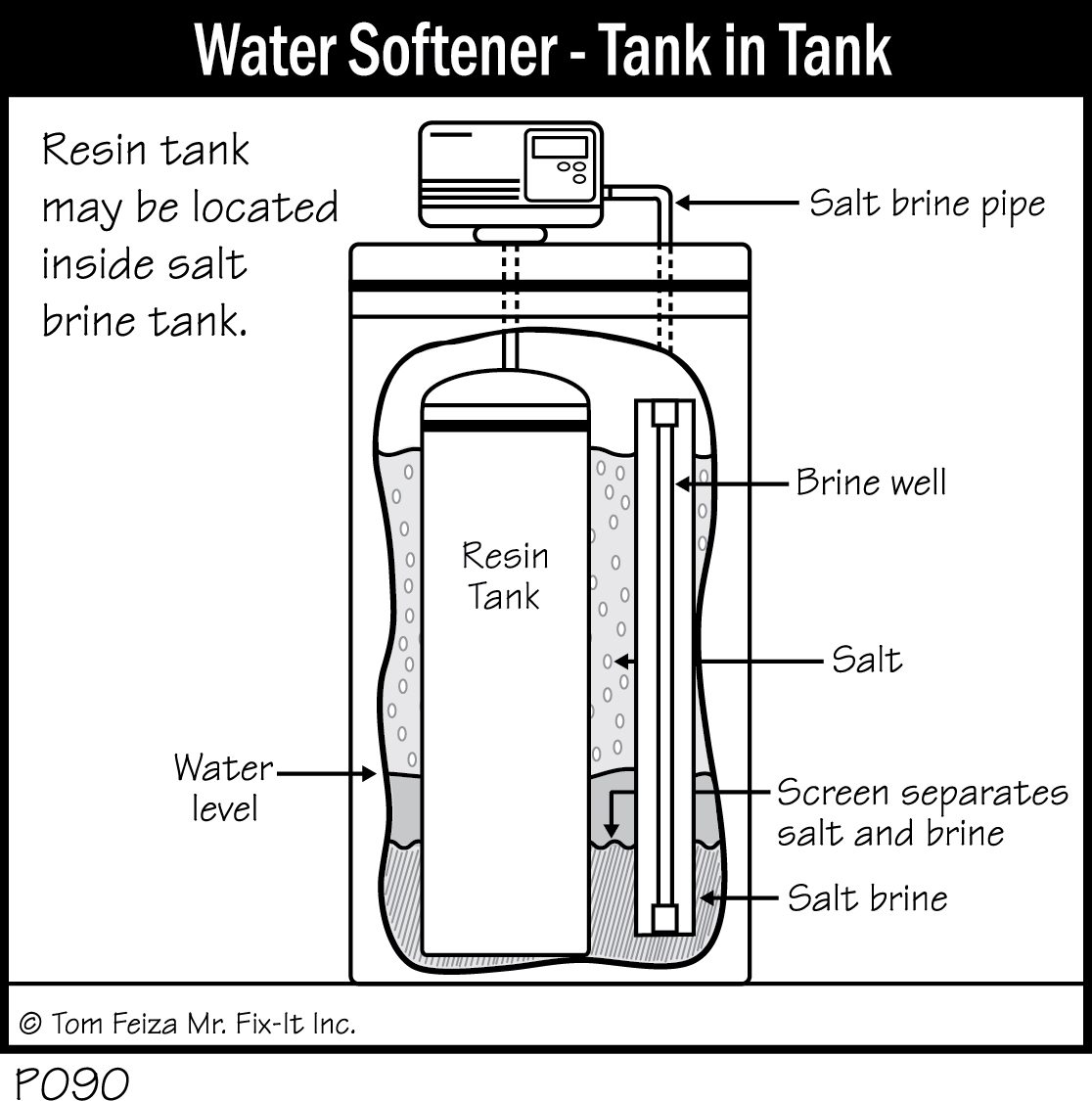 Water Softener - Tank in Tank

Resin tank may be located inside salt brine tank.

Salt brine pipe

Brine well

Resin Tank

Salt

Water level

Screen separates salt and brine

Salt brine

© Tom Feiza Mr. Fix-It Inc.

P090